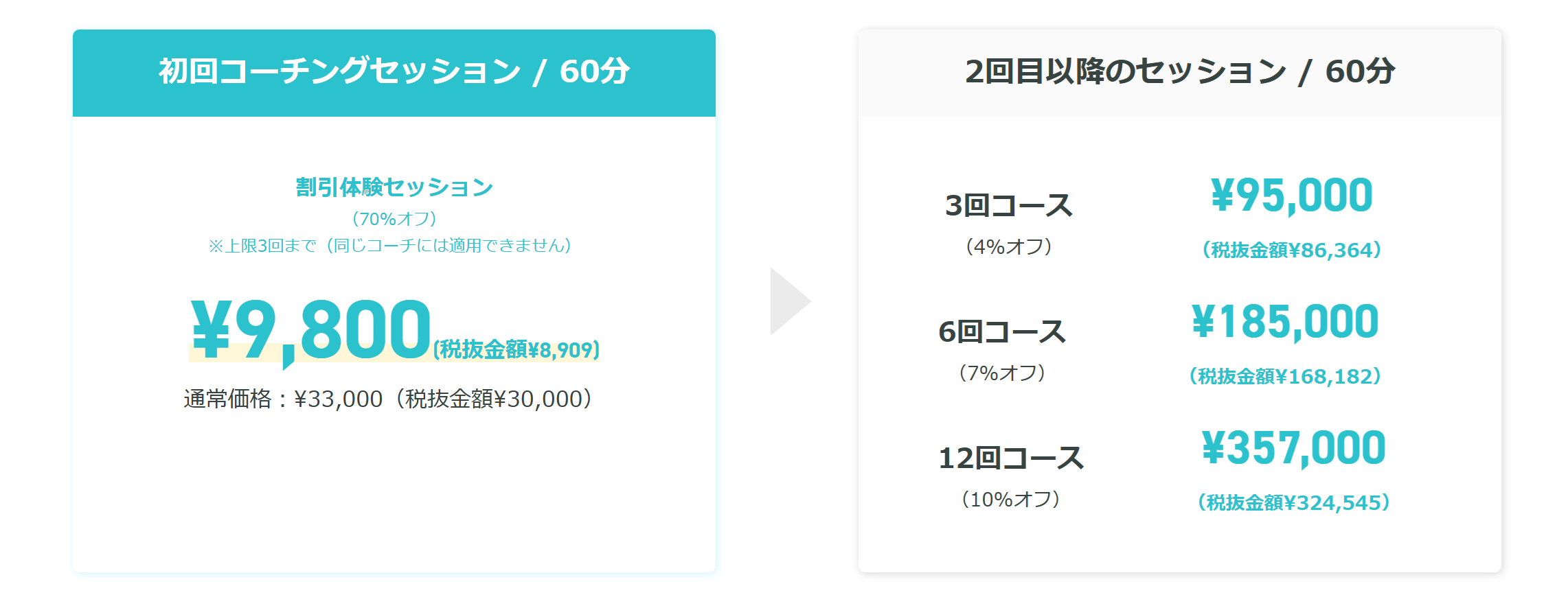 初回コーチングセッション / 60分

割引体験セッション
（70%オフ）
※上限3回まで（同じコーチには適用できません）

¥9,800(税抜金額¥8,909)

通常価格：¥33,000（税抜金額¥30,000）

2回目以降のセッション / 60分

3回コース
（4%オフ）

¥95,000
（税抜金額¥86,364）

6回コース
（7%オフ）

¥185,000
（税抜金額¥168,182）

12回コース
（10%オフ）

¥357,000
（税抜金額¥324,545）